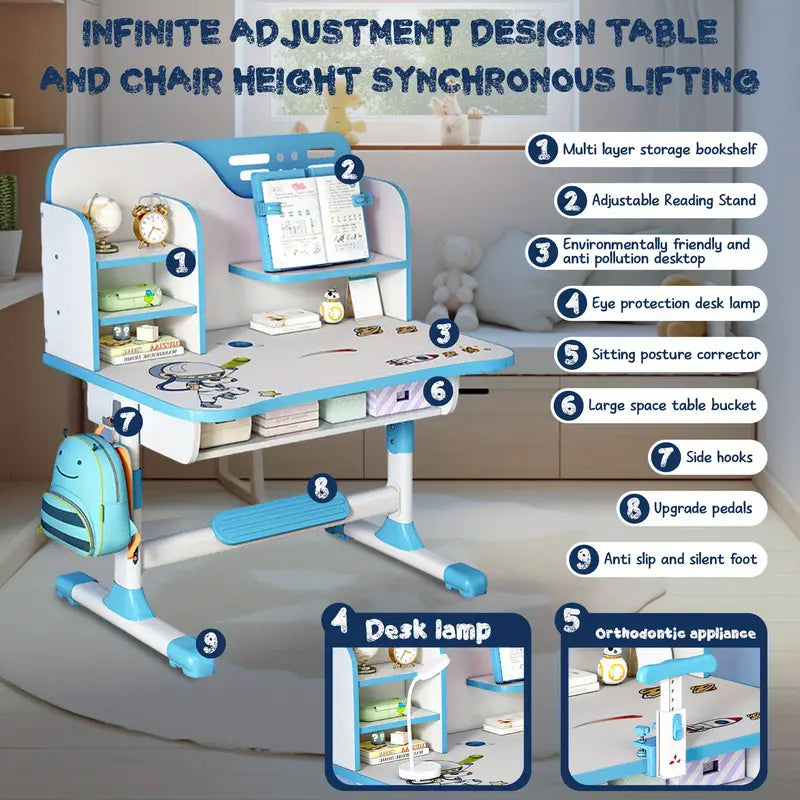 INFINITE ADJUSTMENT DESIGN TABLE AND CHAIR HEIGHT SYNCHRONOUS LIFTING

1 Multi layer storage bookshelf
2 Adjustable Reading Stand
3 Environmentally friendly and anti pollution desktop
4 Eye protection desk lamp
5 Sitting posture corrector
6 Large space table bucket
7 Side hooks
8 Upgrade pedals
9 Anti slip and silent foot

1
2
3
6
7
8
9

4 Desk lamp

5 Orthodontic appliance