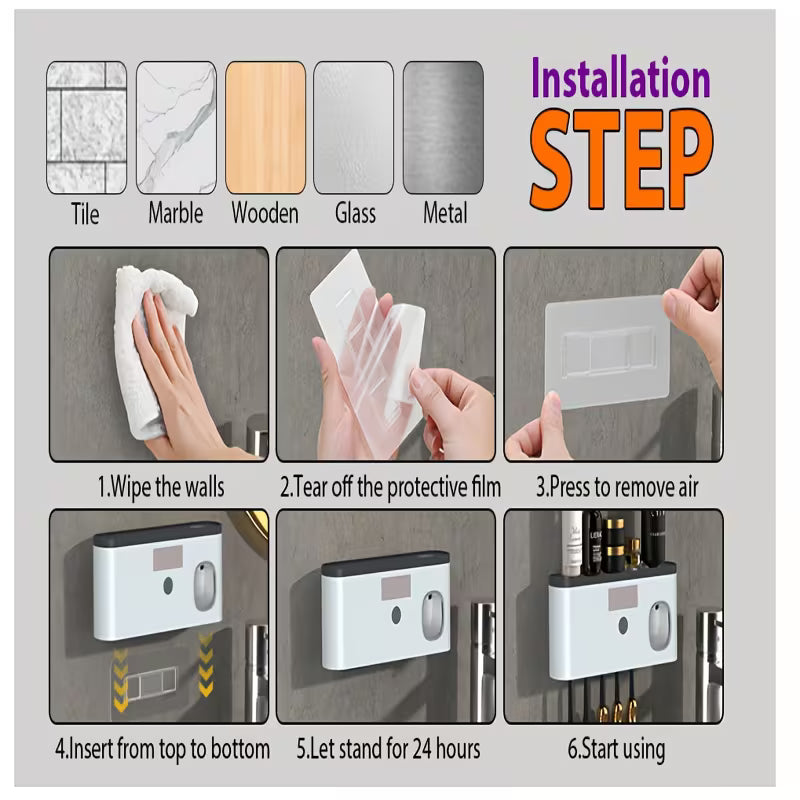 Tile Marble Wooden Glass Metal

Installation STEP

1.Wipe the walls

2.Tear off the protective film

3.Press to remove air

4.Insert from top to bottom

5.Let stand for 24 hours

6.Start using