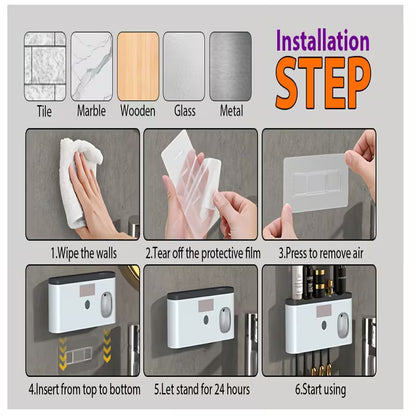 Tile Marble Wooden Glass Metal

Installation
STEP

1.Wipe the walls
2.Tear off the protective film
3.Press to remove air
4.Insert from top to bottom
5.Let stand for 24 hours
6.Start using